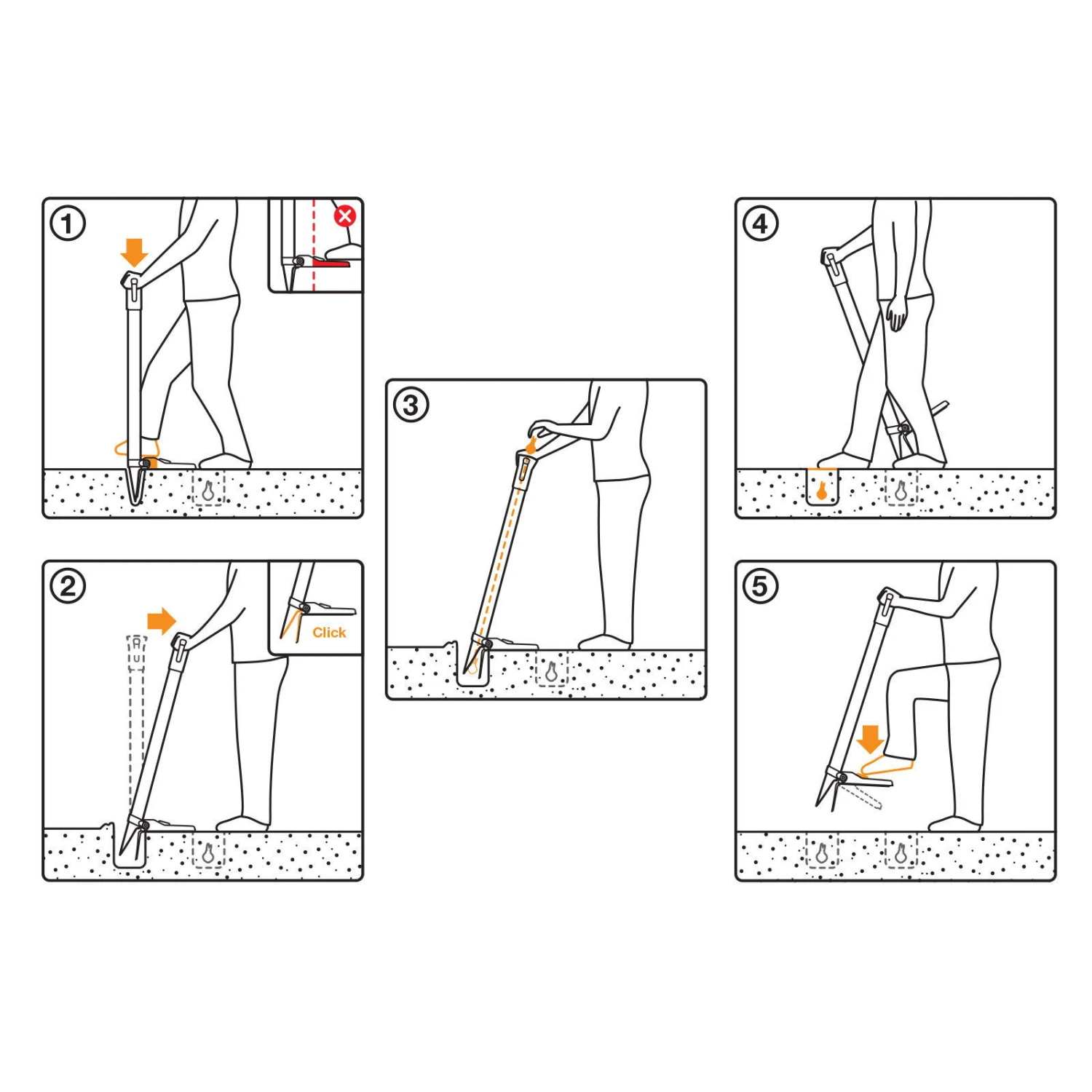 1

2

Click

3

4

5